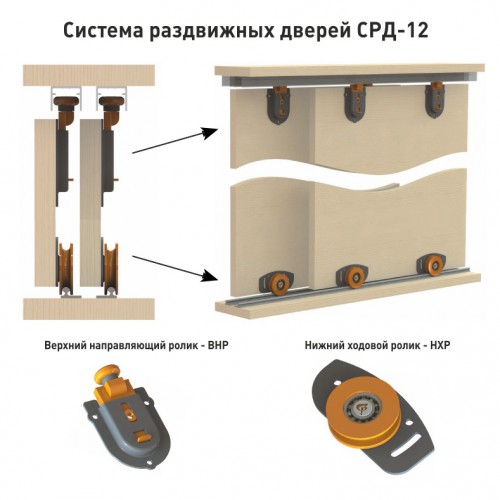 Система раздвижных дверей СРД-12

Верхний направляющий ролик - ВНР

Нижний ходовой ролик - НХР