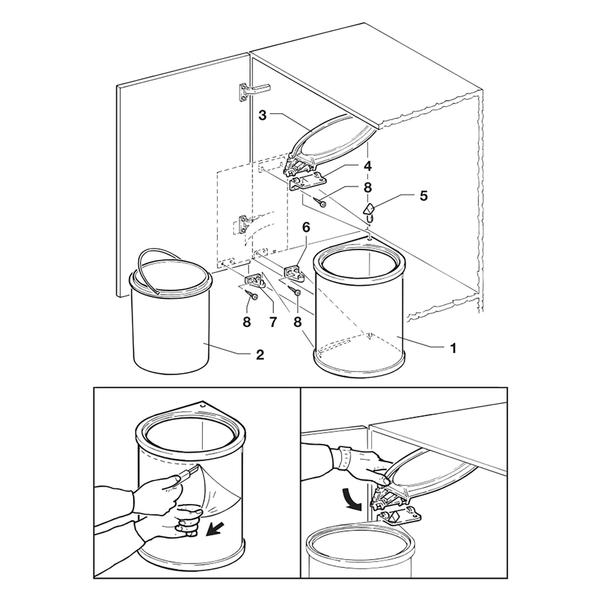 3
4
8
5
6
8
7
8
2
1