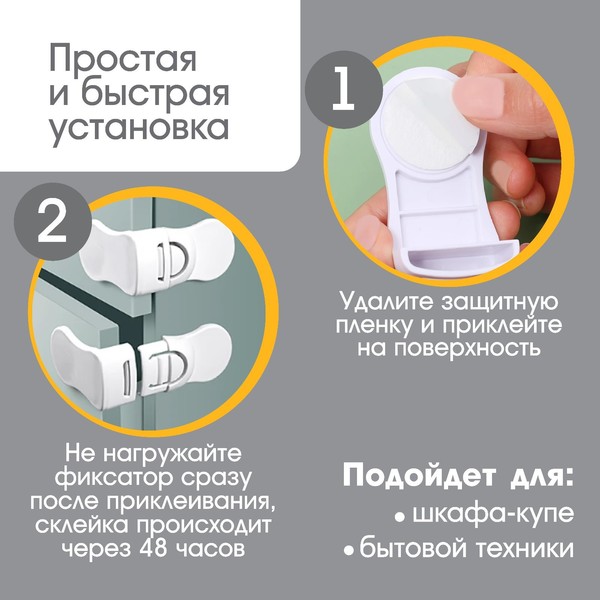 Простая и быстрая установка

1

Удалите защитную пленку и приклейте на поверхность

2

Не нагружайте фиксатор сразу после приклеивания, склейка происходит через 48 часов

Подойдет для:
• шкафа-купе
• бытовой техники